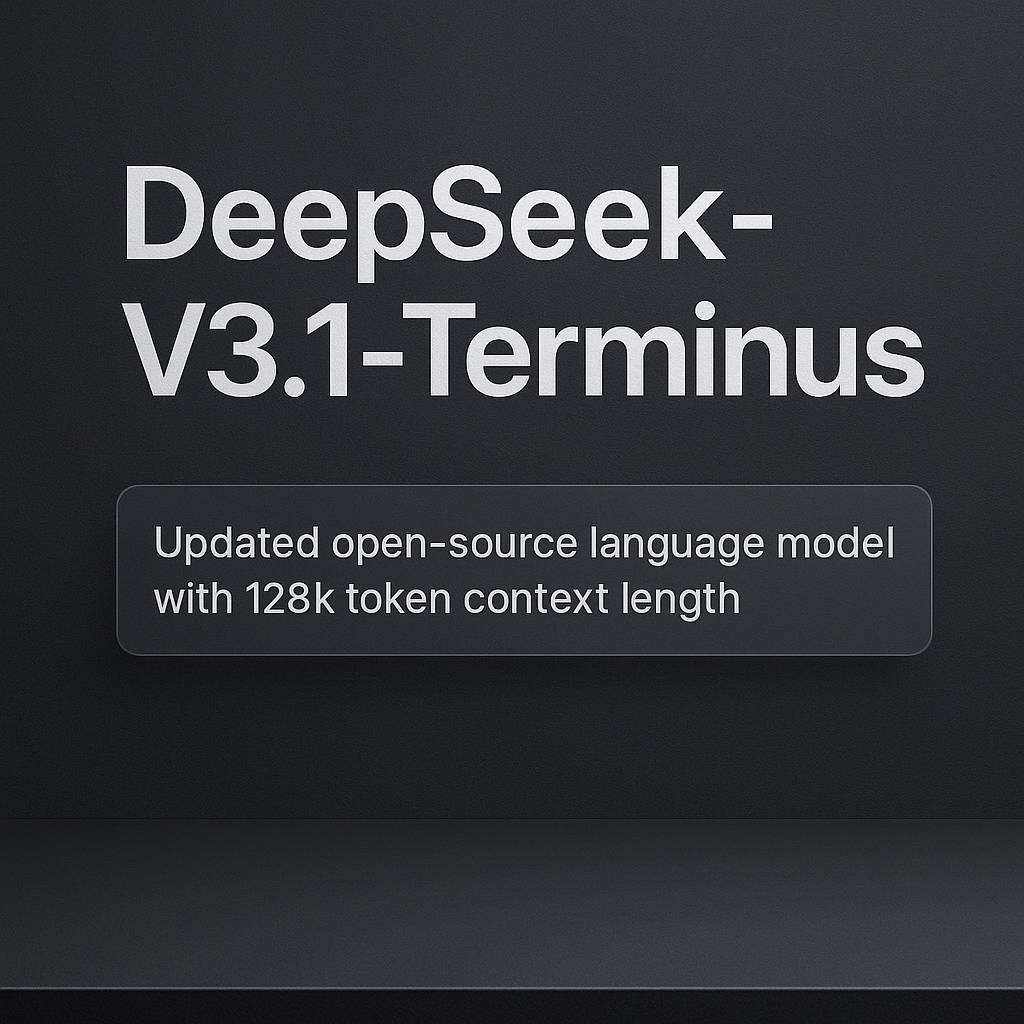 DeepSeek-V3.1-Terminus

Updated open-source language model with 128k token context length